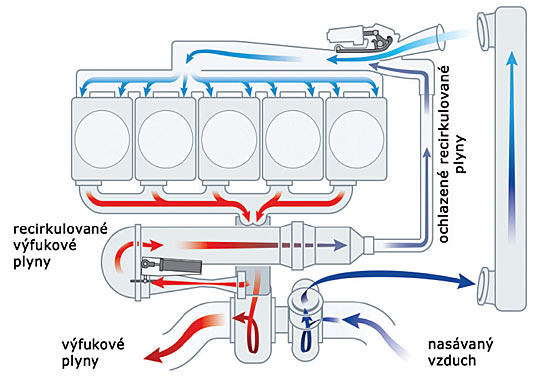 ochlazené recirkulované plyny

recirkulované výfukové plyny

výfukové plyny

nasávaný vzduch